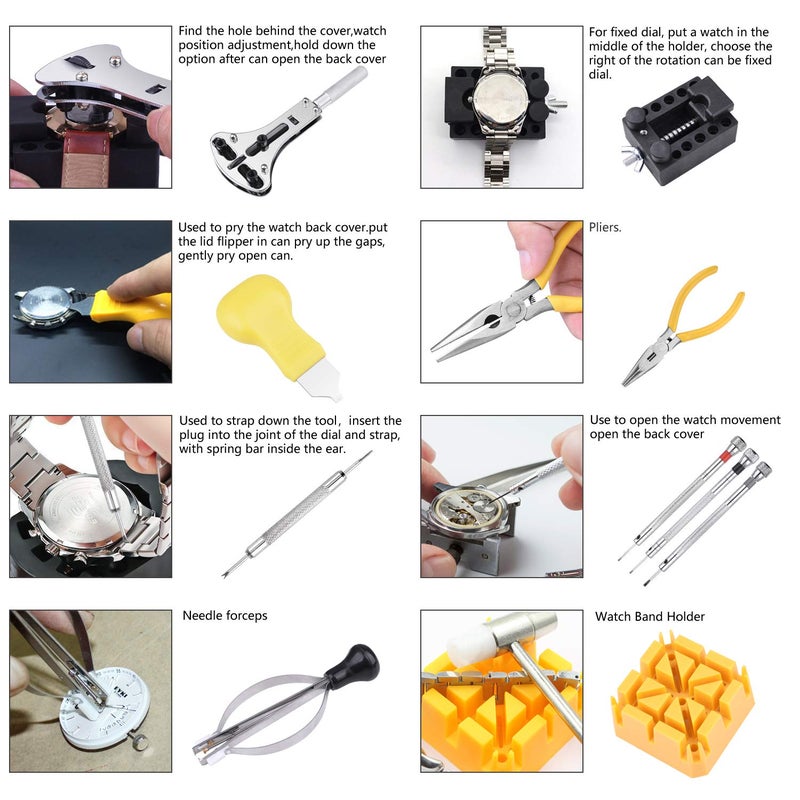 Find the hole behind the cover,watch position adjustment,hold down the option after can open the back cover

For fixed dial, put a watch in the middle of the holder, choose the right of the rotation can be fixed dial.

Used to pry the watch back cover.put the lid flipper in can pry up the gaps, gently pry open can.

Pliers.

Used to strap down the tool, insert the plug into the joint of the dial and strap, with spring bar inside the ear.

Use to open the watch movement open the back cover

Needle forceps

Watch Band Holder